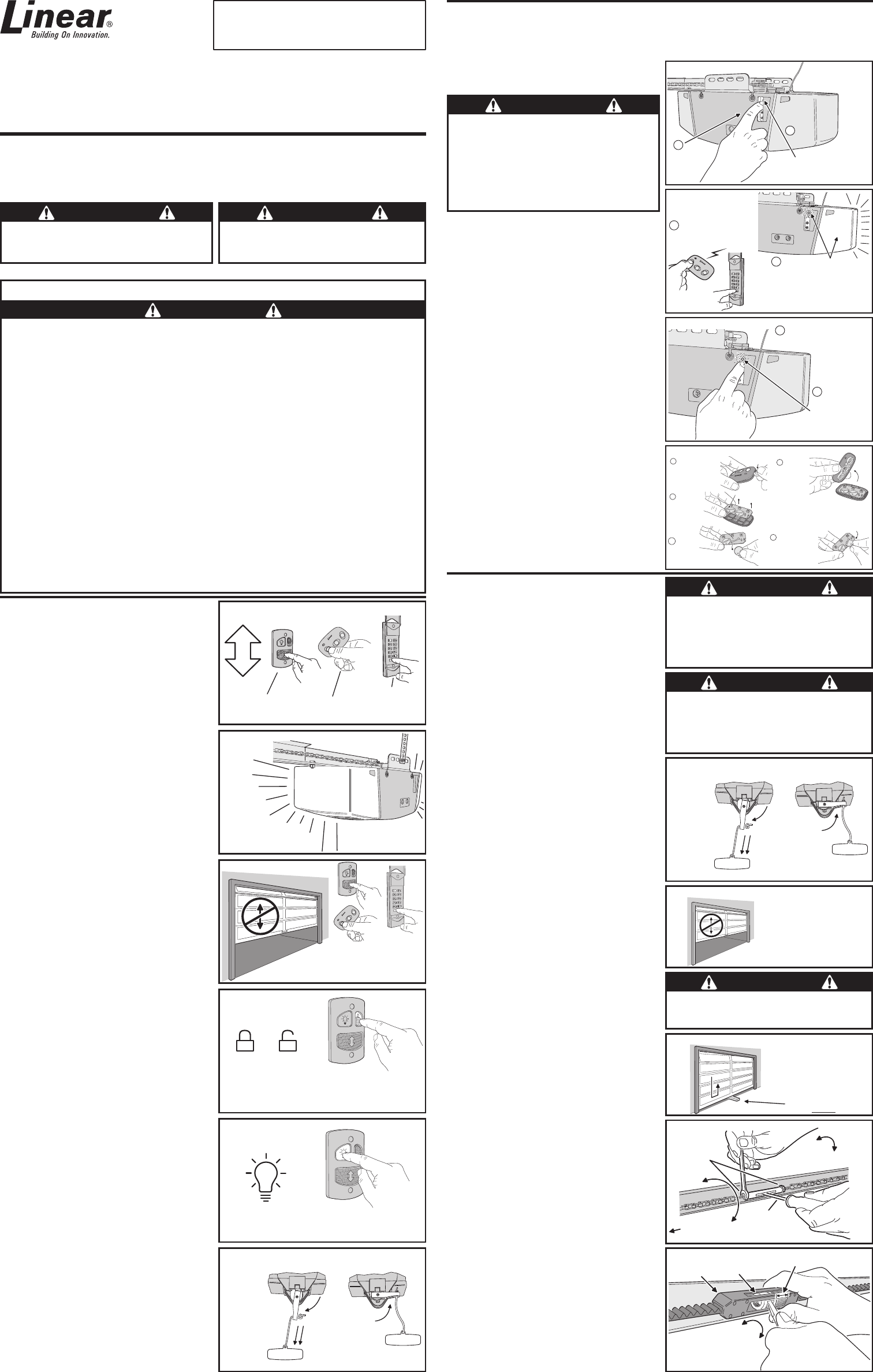 Linear®
Building On Innovation.